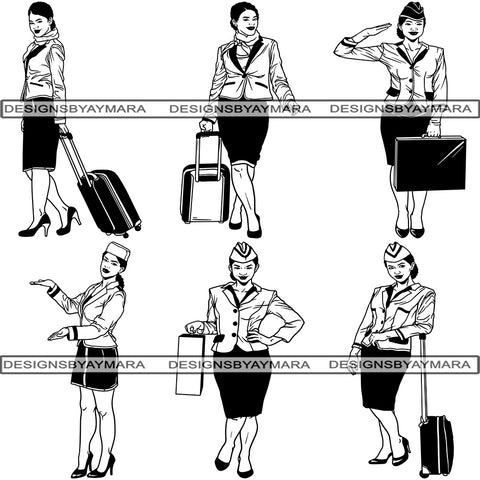 DESIGNSBYAYMARA DESIGNSBYAYMARA DESIGNSBYAYMARA

DESIGNSBYAYMARA DESIGNSBYAYMARA DESIGNSBYAYMARA