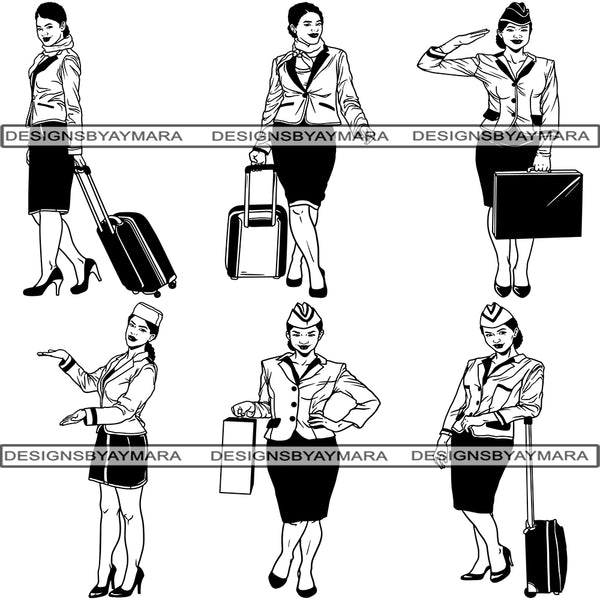 DESIGNSBYAYMARA DESIGNSBYAYMARA DESIGNSBYAYMARA

DESIGNSBYAYMARA DESIGNSBYAYMARA DESIGNSBYAYMARA