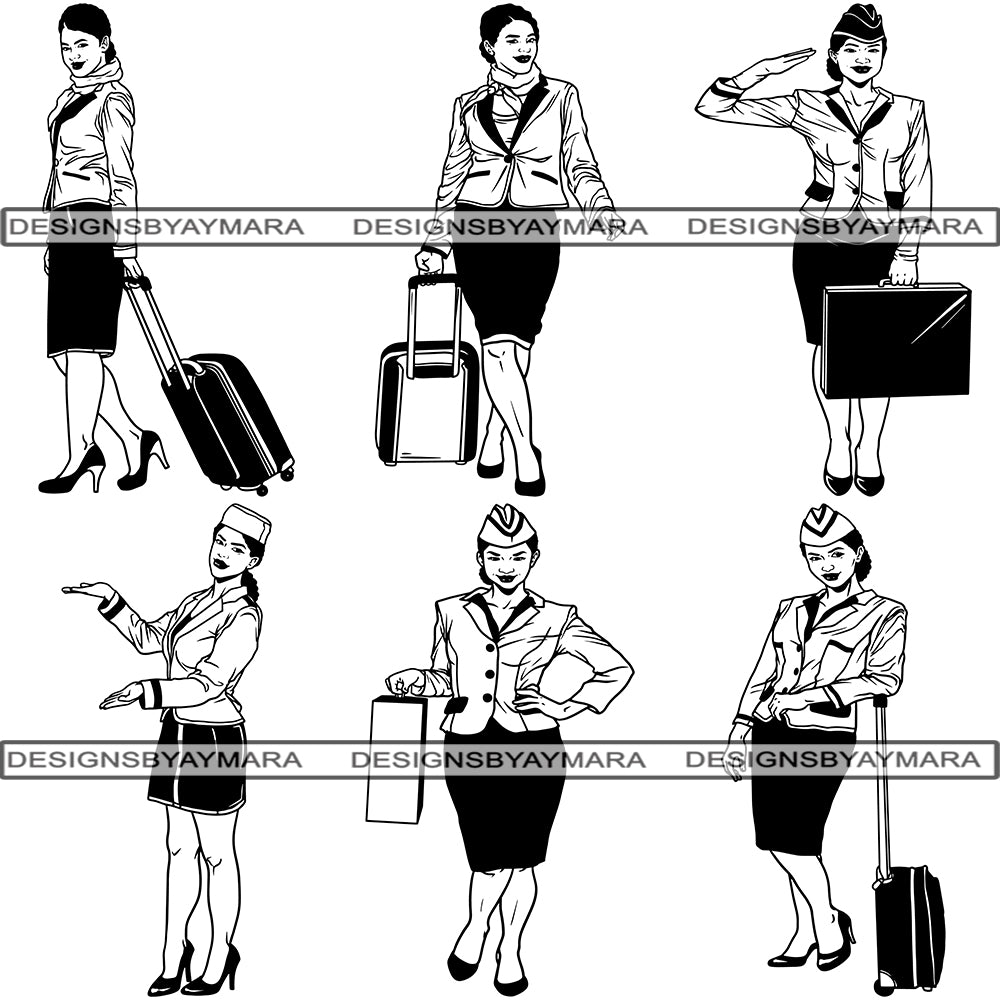 DESIGNSBYAYMARA DESIGNSBYAYMARA DESIGNSBYAYMARA

DESIGNSBYAYMARA DESIGNSBYAYMARA DESIGNSBYAYMARA