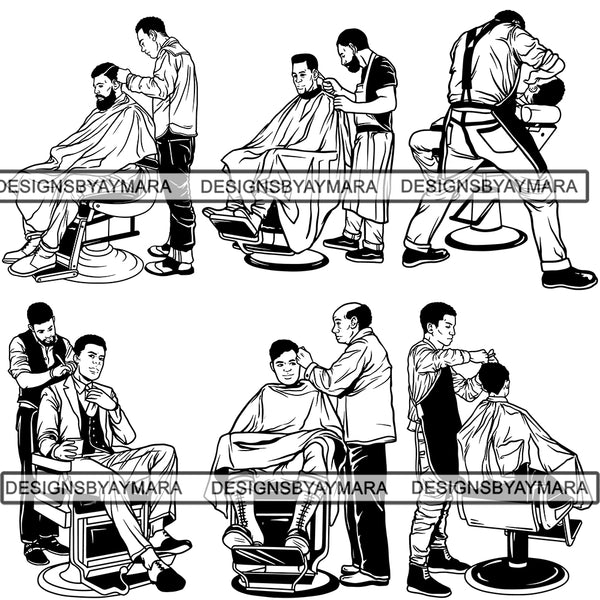 DESIGNSBYAYMARA DESIGNSBYAYMARA DESIGNSBYAYMARA

DESIGNSBYAYMARA DESIGNSBYAYMARA DESIGNSBYAYMARA