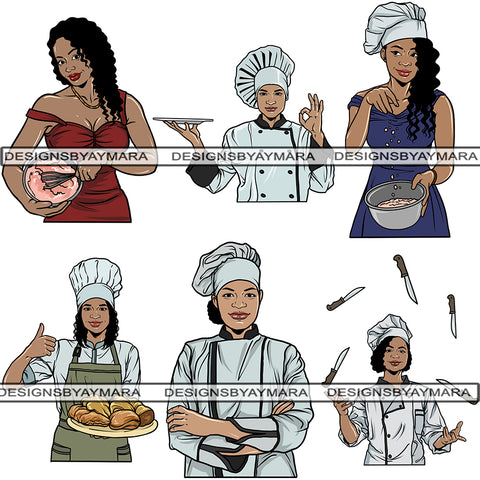 DESIGNSBYAYMARA DESIGNSBYAYMARA DESIGNSBYAYMARA

DESIGNSBYAYMARA DESIGNSBYAYMARA DESIGNSBYAYMARA